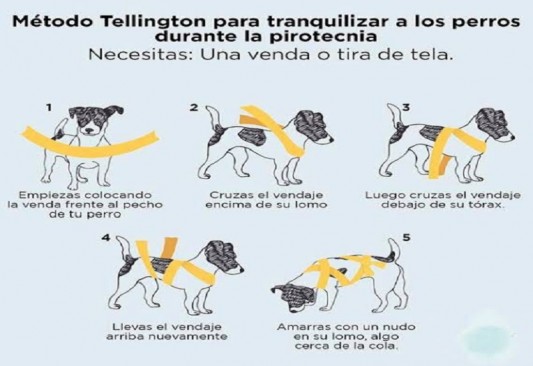 Método Tellington para tranquilizar a los perros durante la pirotecnia
Necesitas: Una venda o tira de tela.

1
Empiezas colocando la venda frente al pecho de tu perro

2
Cruzas el vendaje encima de su lomo

3
Luego cruzas el vendaje debajo de su tórax.

4
Llevas el vendaje arriba nuevamente

5
Amarras con un nudo en su lomo, algo cerca de la cola.